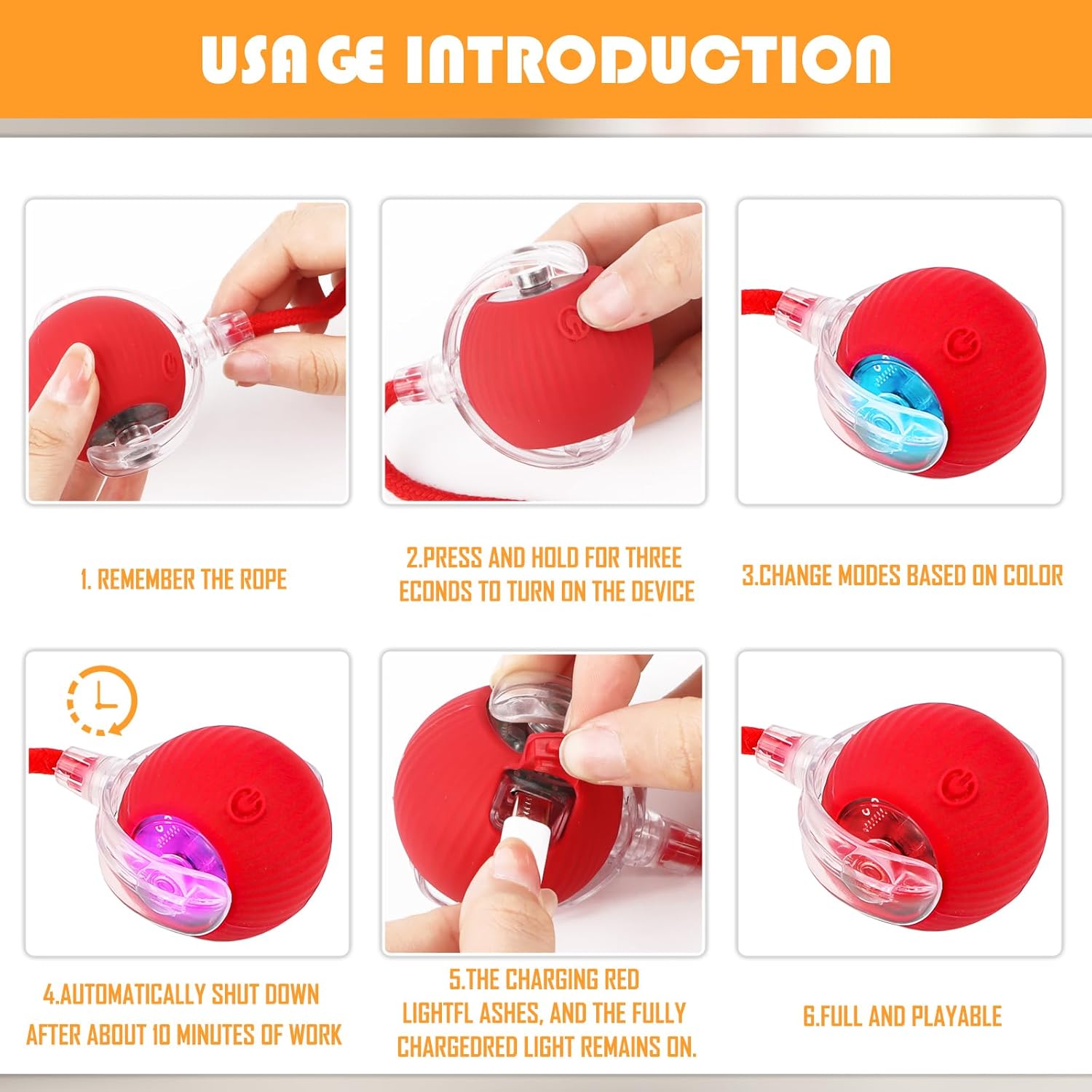 USAGE INTRODUCTION

1. REMEMBER THE ROPE

2.PRESS AND HOLD FOR THREE ECONDS TO TURN ON THE DEVICE

3.CHANGE MODES BASED ON COLOR

4.AUTOMATICALLY SHUT DOWN AFTER ABOUT 10 MINUTES OF WORK

5.THE CHARGING RED LIGHTFL ASHES, AND THE FULLY CHARGEDRED LIGHT REMAINS ON.

6.FULL AND PLAYABLE