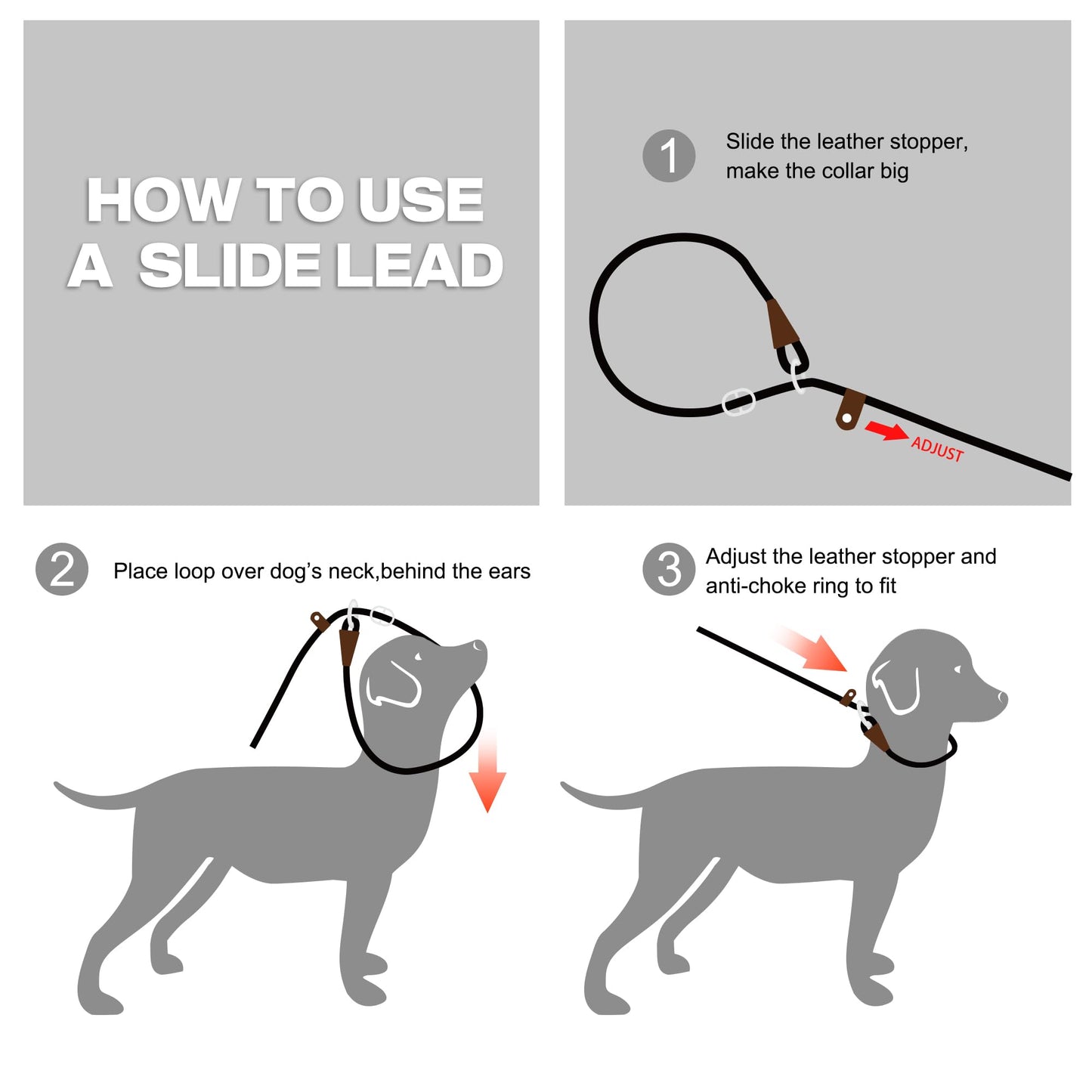 HOW TO USE
A SLIDE LEAD

1 Slide the leather stopper, make the collar big

ADJUST

2 Place loop over dog's neck,behind the ears

3 Adjust the leather stopper and anti-choke ring to fit