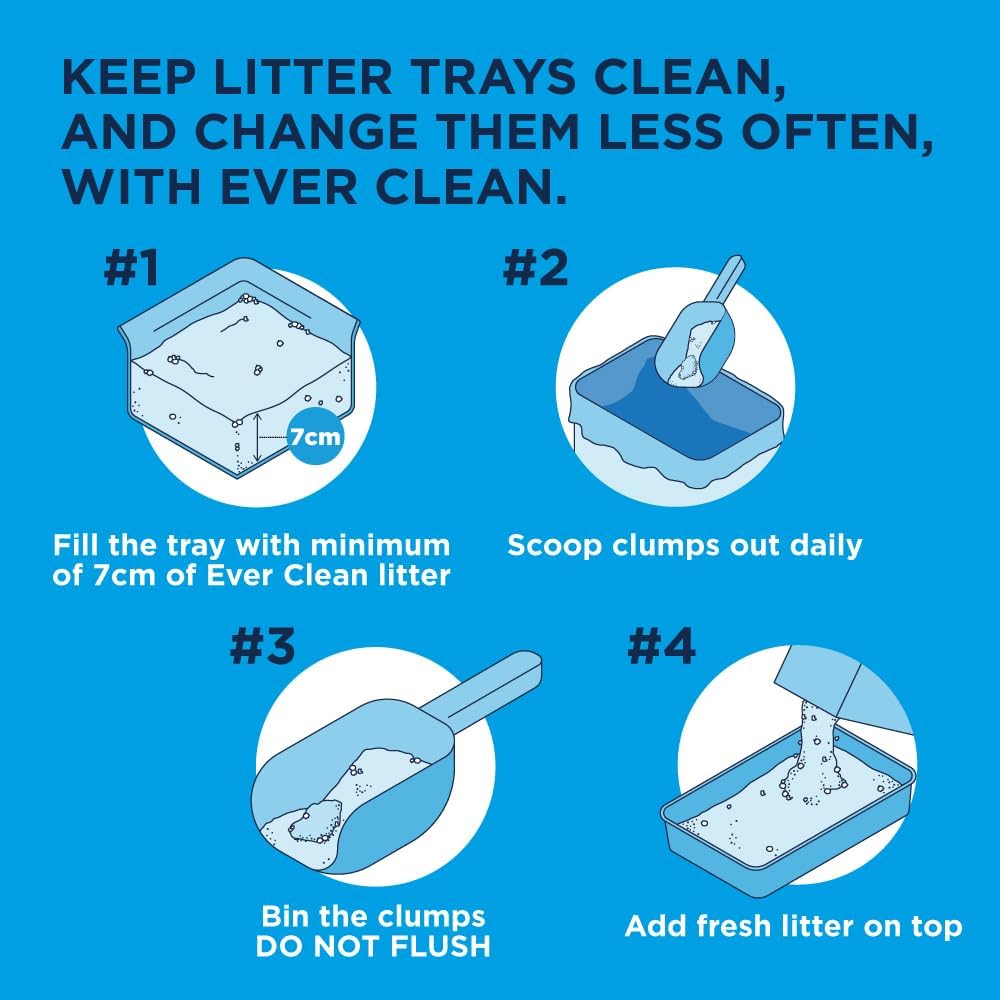 KEEP LITTER TRAYS CLEAN, AND CHANGE THEM LESS OFTEN, WITH EVER CLEAN.

#1

7cm

Fill the tray with minimum of 7cm of Ever Clean litter

#2

Scoop clumps out daily

#3

Bin the clumps
DO NOT FLUSH

#4

Add fresh litter on top