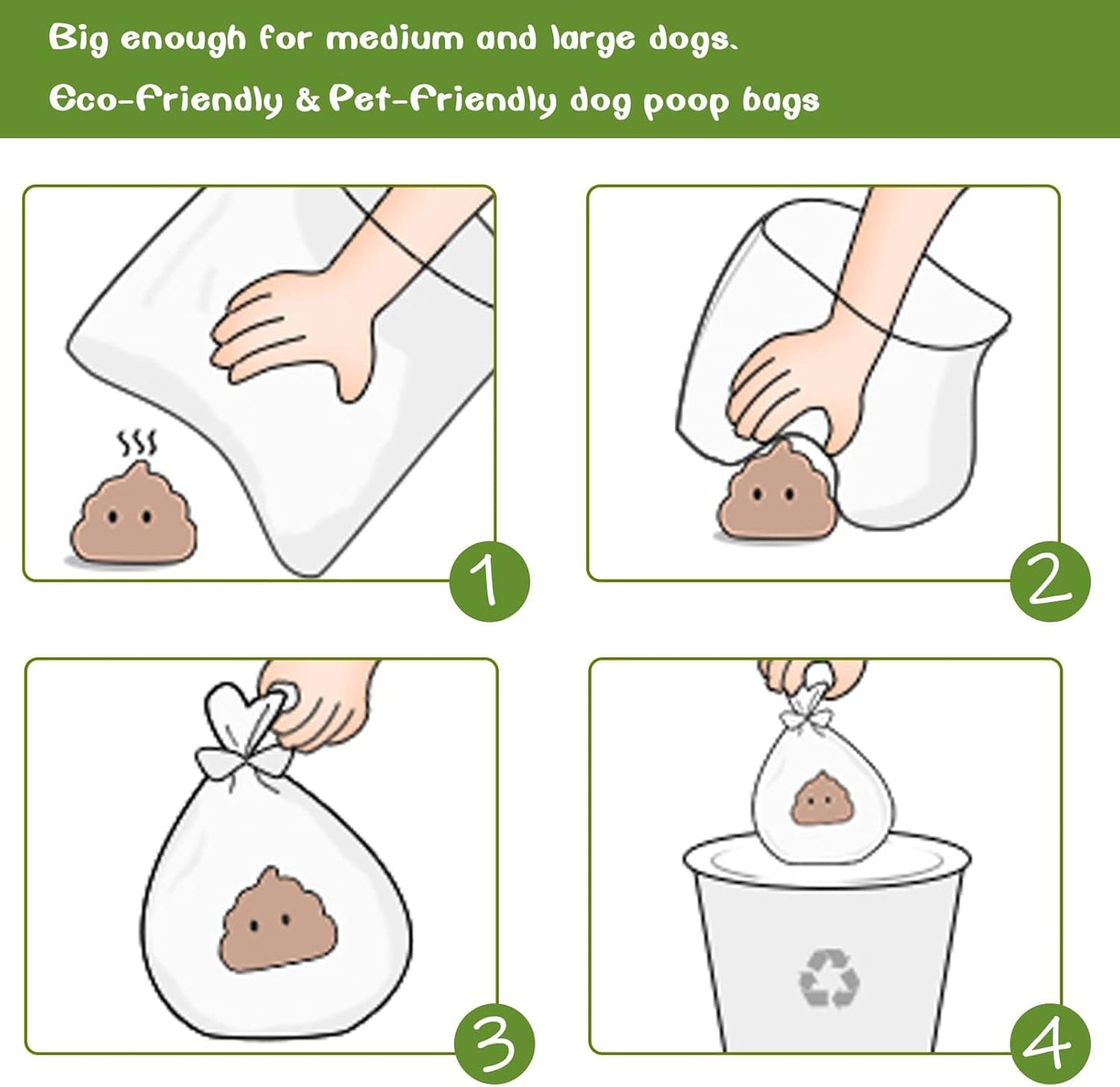 Big enough for medium and large dogs.

Eco-friendly & Pet-friendly dog poop bags

1

2

3

4