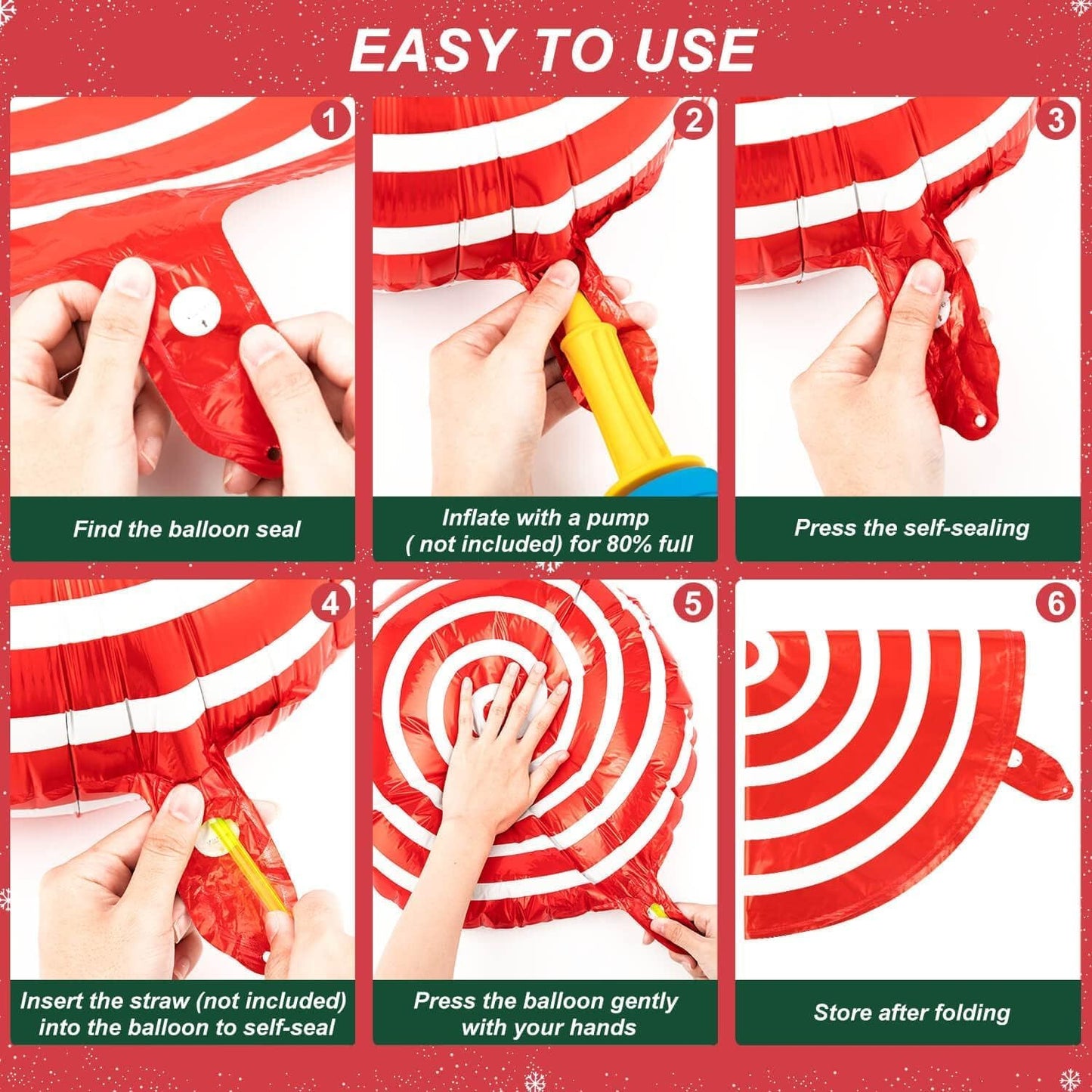 EASY TO USE

1

Find the balloon seal

2

Inflate with a pump ( not included) for 80% full

3

Press the self-sealing

4

Insert the straw (not included) into the balloon to self-seal

5

Press the balloon gently with your hands

6

Store after folding