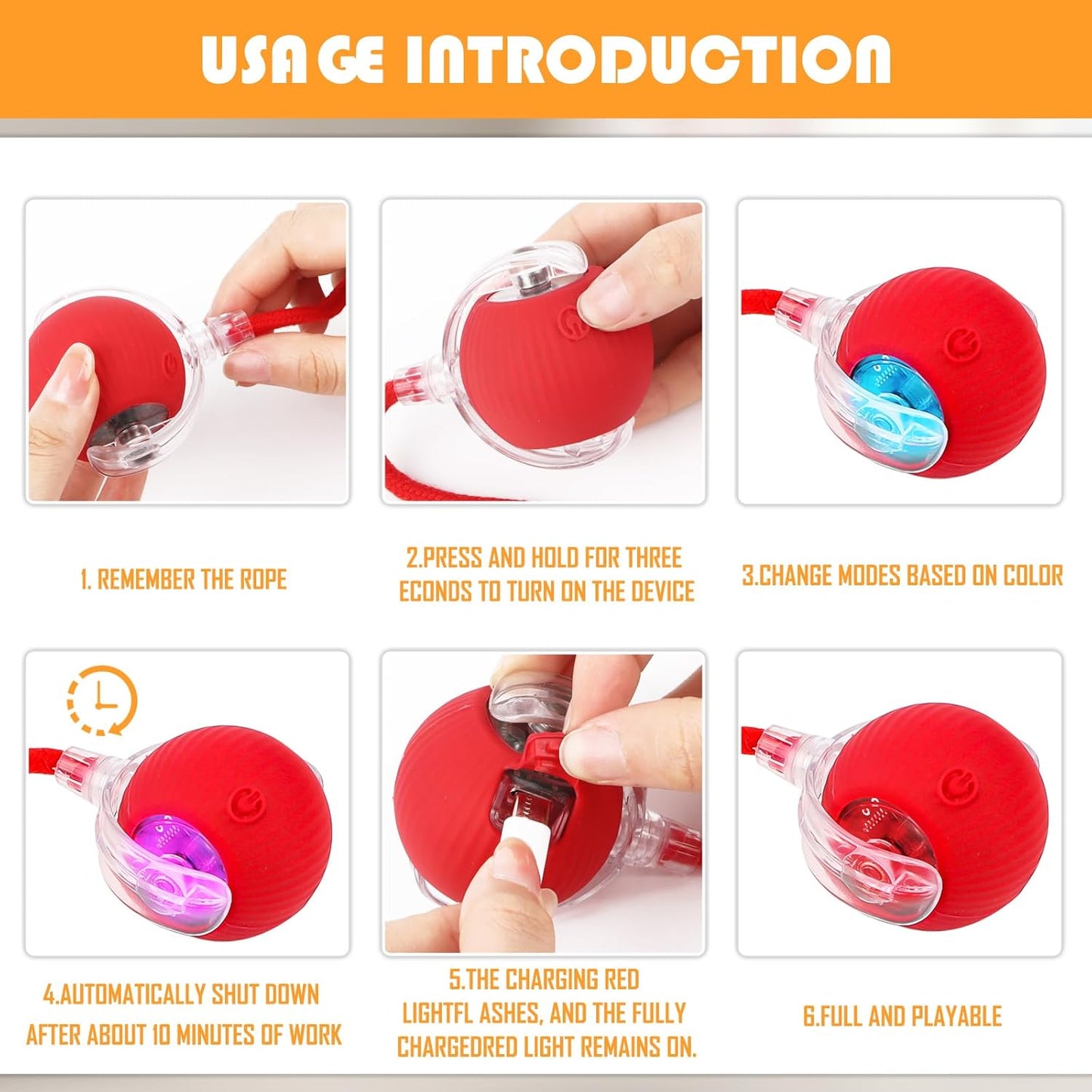 USAGE INTRODUCTION

1. REMEMBER THE ROPE

2.PRESS AND HOLD FOR THREE ECONDS TO TURN ON THE DEVICE

3.CHANGE MODES BASED ON COLOR

4.AUTOMATICALLY SHUT DOWN AFTER ABOUT 10 MINUTES OF WORK

5.THE CHARGING RED LIGHTFL ASHES, AND THE FULLY CHARGEDRED LIGHT REMAINS ON.

6.FULL AND PLAYABLE