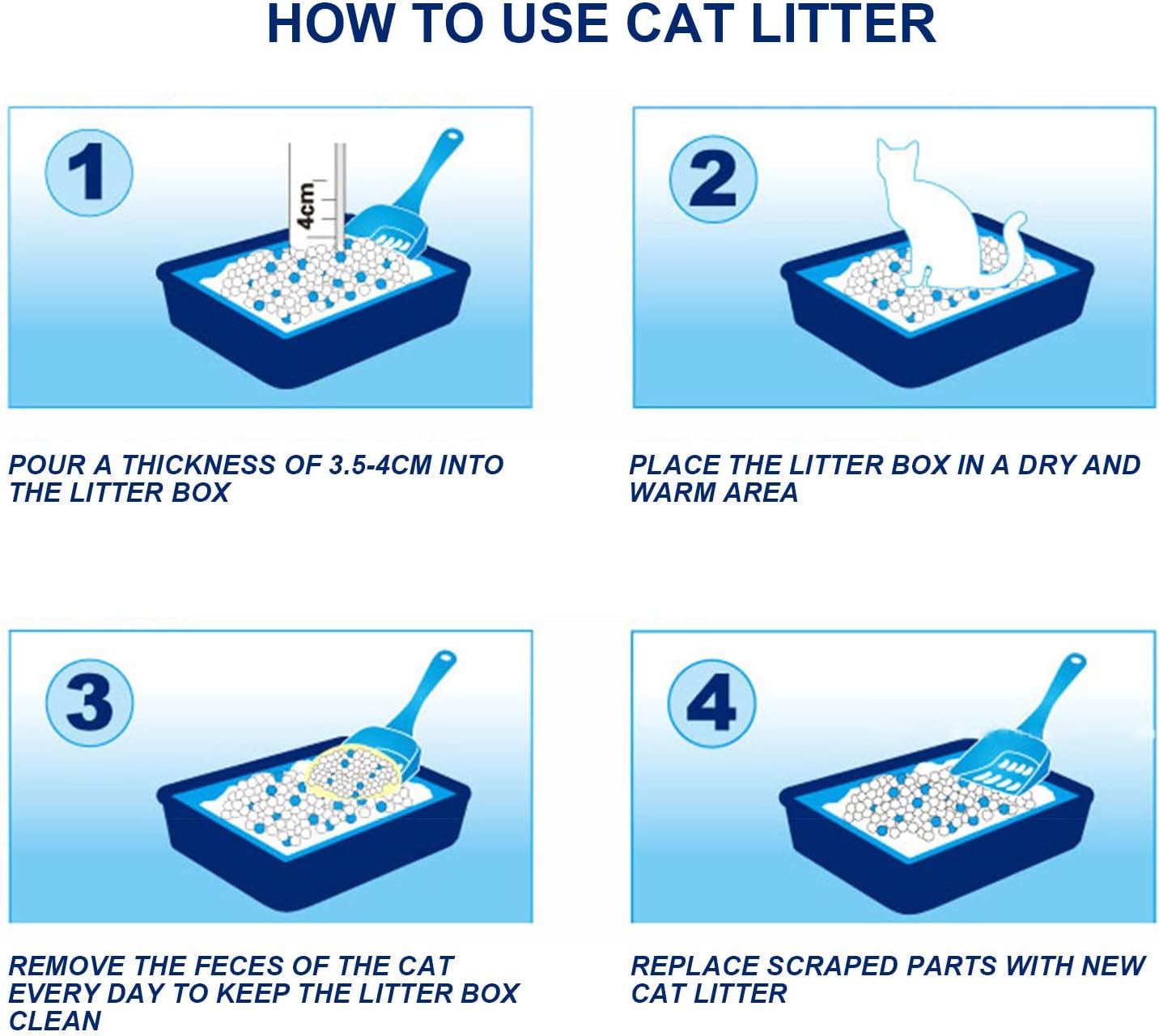 HOW TO USE CAT LITTER

1

4cm

POUR A THICKNESS OF 3.5-4CM INTO THE LITTER BOX

2

PLACE THE LITTER BOX IN A DRY AND WARM AREA

3

REMOVE THE FECES OF THE CAT EVERY DAY TO KEEP THE LITTER BOX CLEAN

4

REPLACE SCRAPED PARTS WITH NEW CAT LITTER