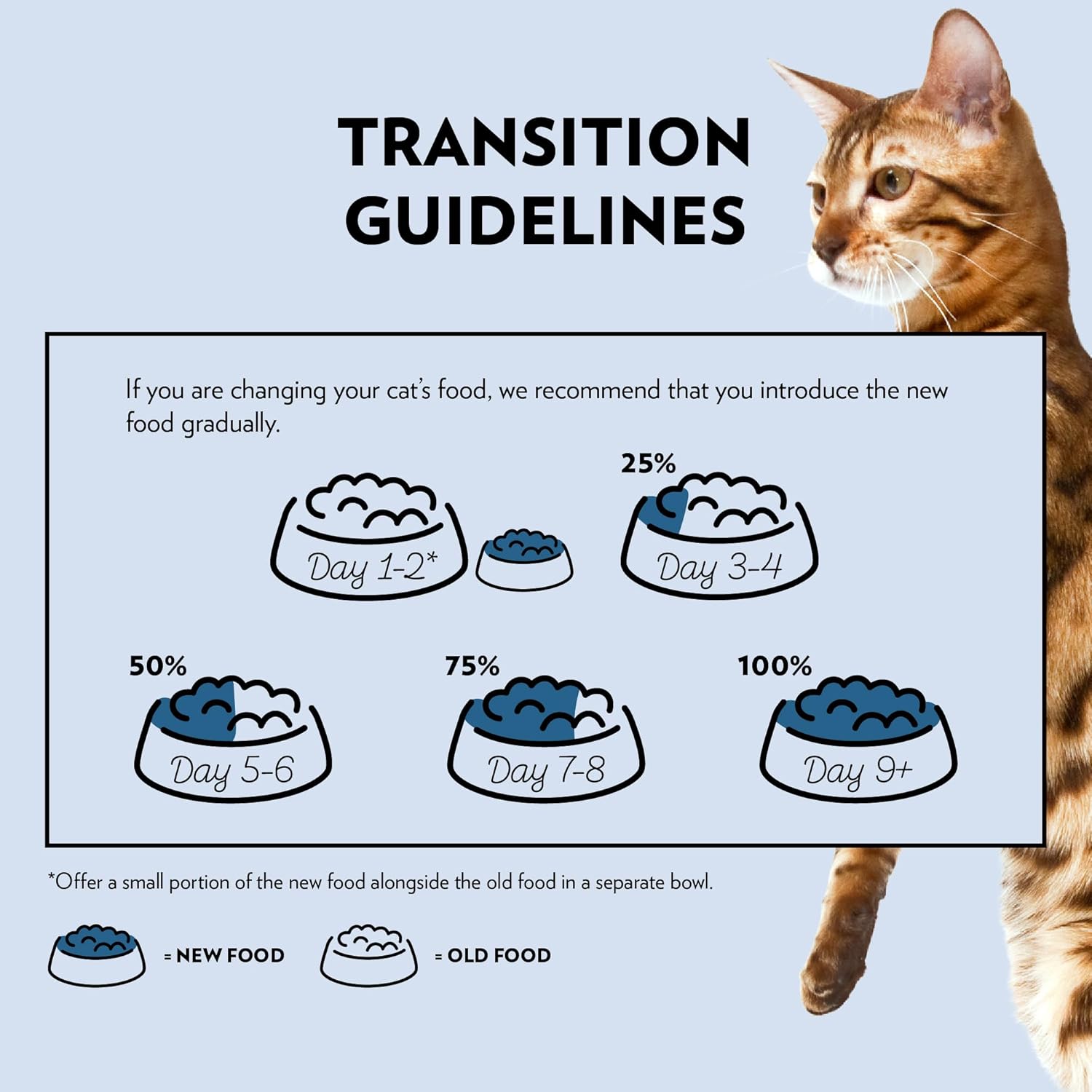 TRANSITION GUIDELINES

If you are changing your cat's food, we recommend that you introduce the new food gradually.

Day 1-2*

25%
Day 3-4

50%
Day 5-6

75%
Day 7-8

100%
Day 9+

*Offer a small portion of the new food alongside the old food in a separate bowl.

= NEW FOOD
= OLD FOOD