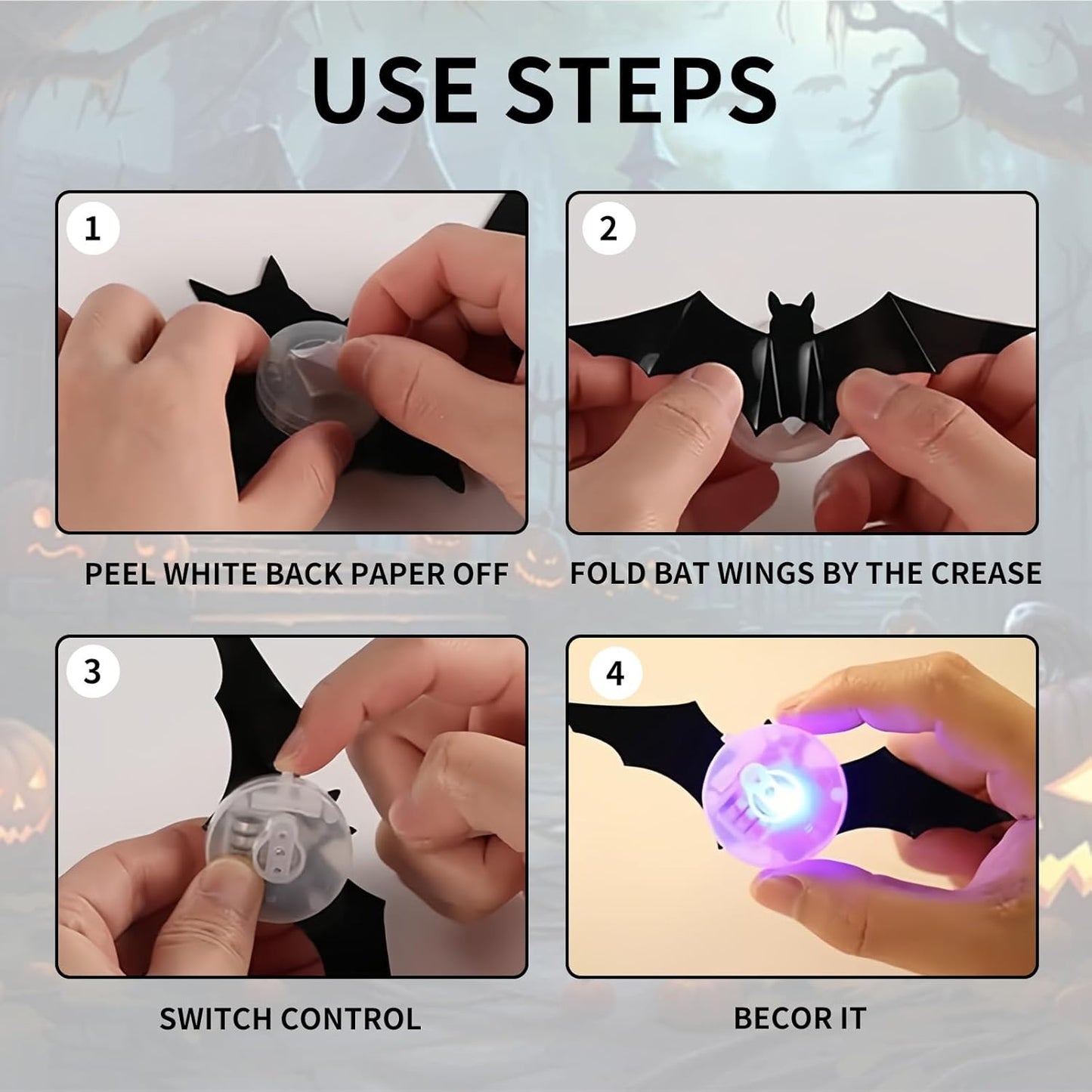 USE STEPS

1

PEEL WHITE BACK PAPER OFF

2

FOLD BAT WINGS BY THE CREASE

3

SWITCH CONTROL

4

BECOR IT