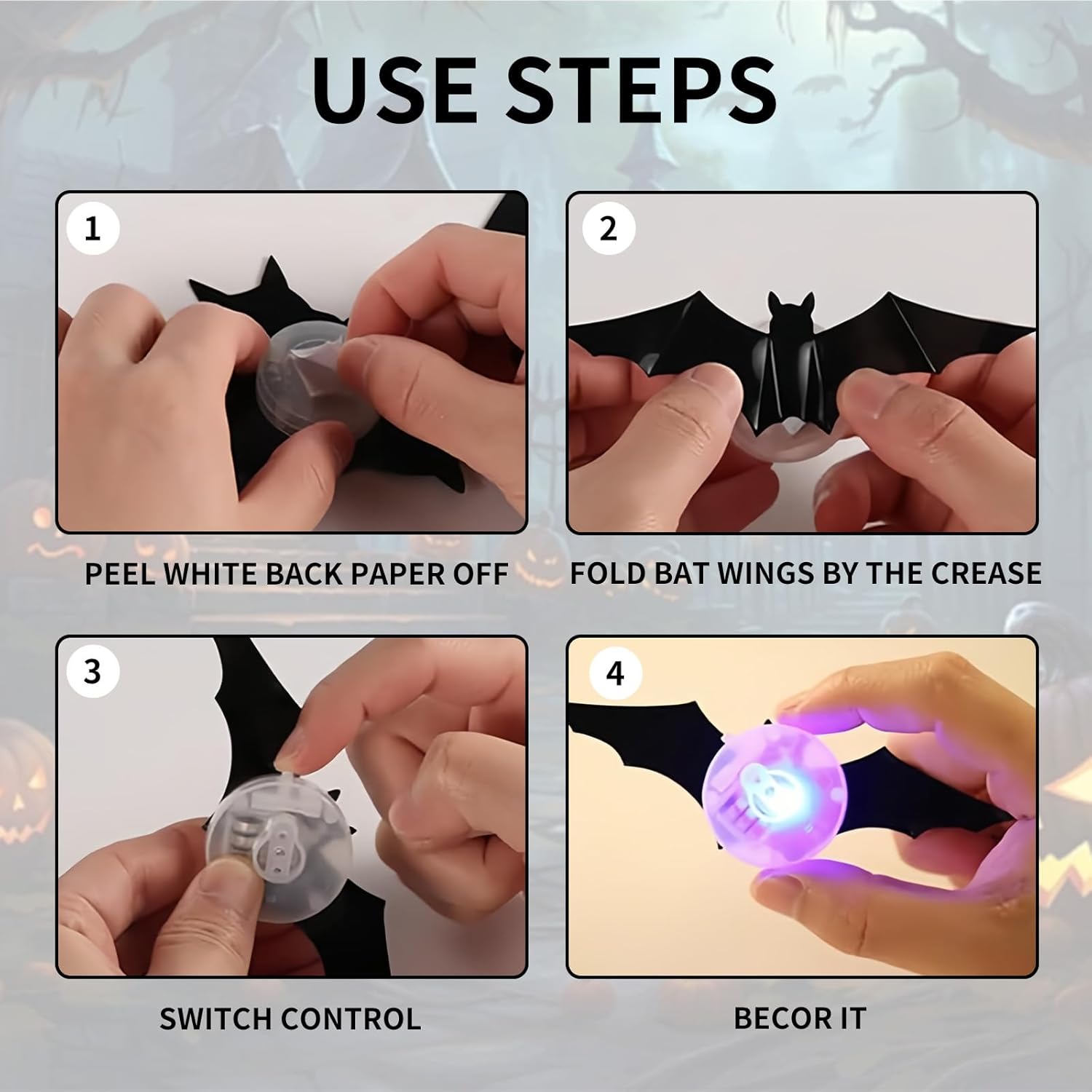 USE STEPS

1

PEEL WHITE BACK PAPER OFF

2

FOLD BAT WINGS BY THE CREASE

3

SWITCH CONTROL

4

BECOR IT