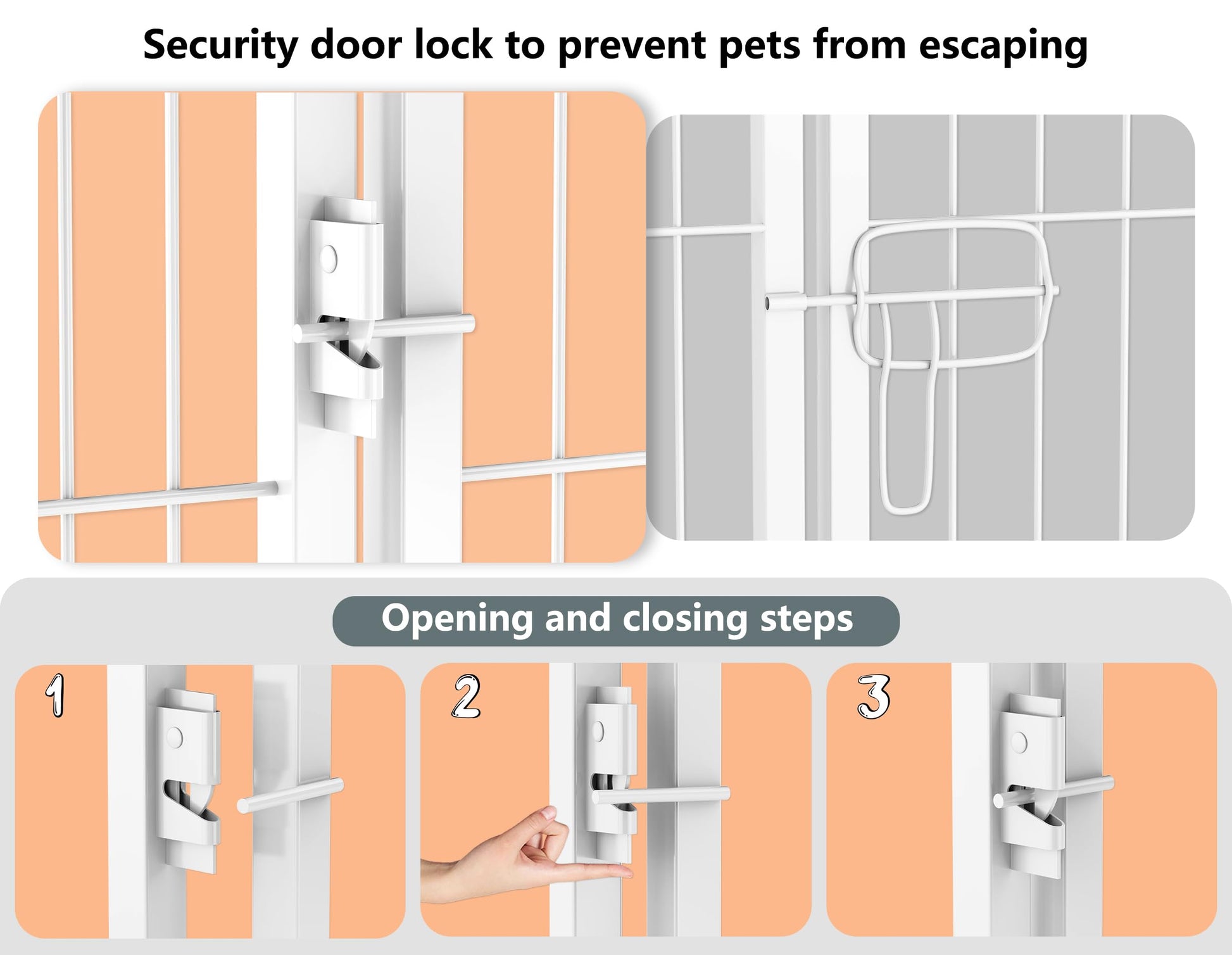 Security door lock to prevent pets from escaping

Opening and closing steps

1

2

3