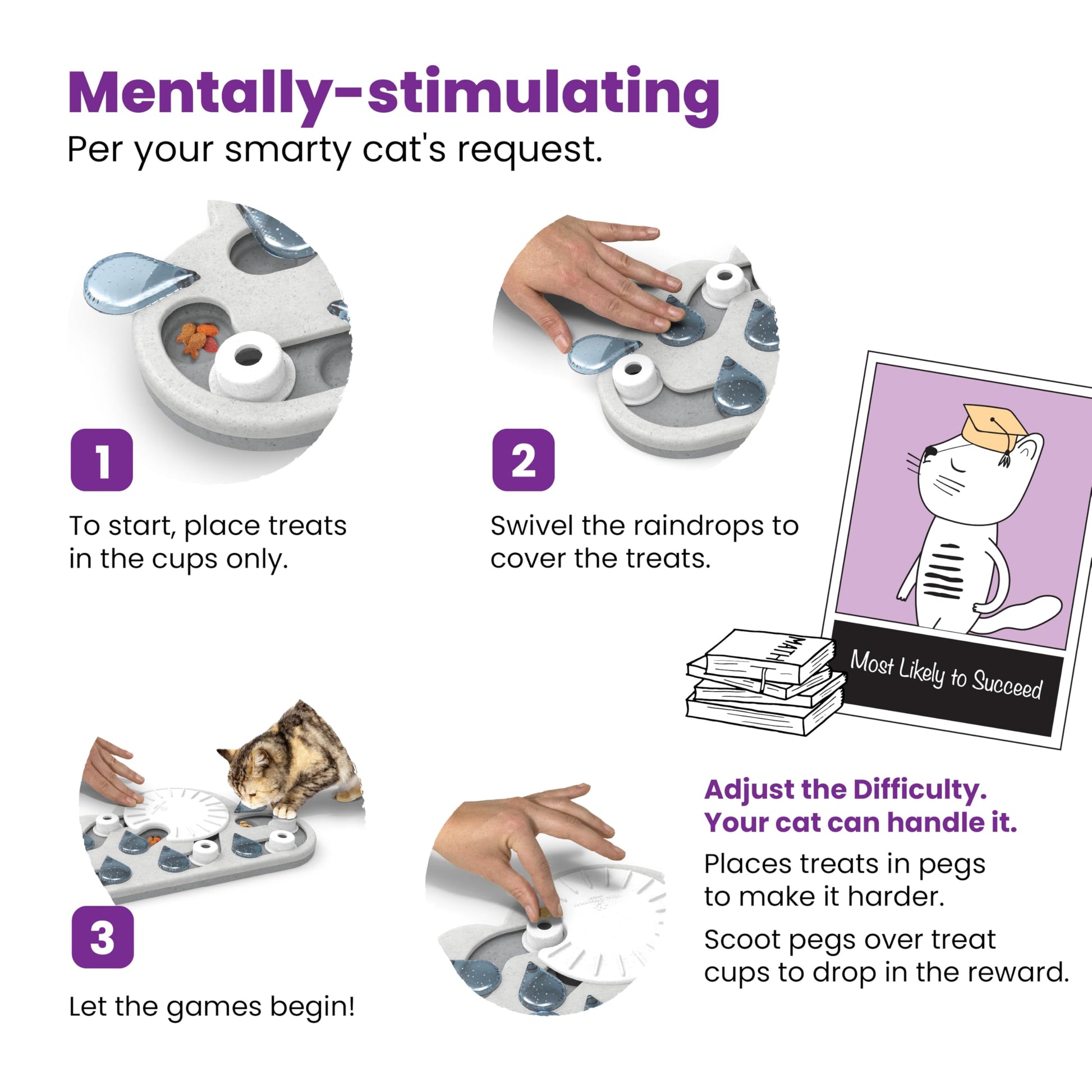 Mentally-stimulating
Per your smarty cat's request.

1

To start, place treats in the cups only.

2

Swivel the raindrops to cover the treats.

MATH

Most Likely to Succeed

3

Let the games begin!

Adjust the Difficulty.
Your cat can handle it.

Places treats in pegs to make it harder.

Scoot pegs over treat cups to drop in the reward.