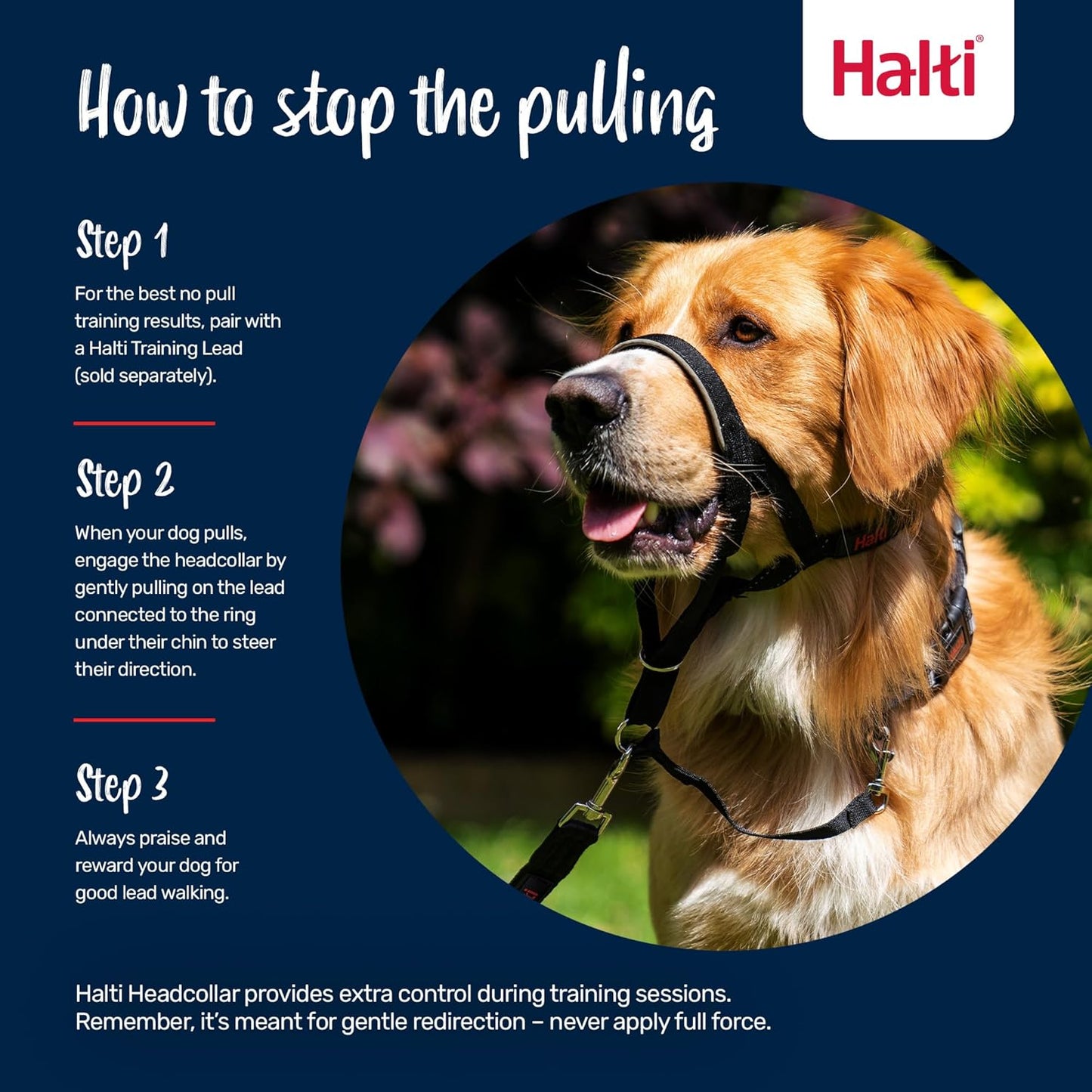 How to stop the pulling

Halti®

Step 1

For the best no pull training results, pair with a Halti Training Lead (sold separately).

Step 2

When your dog pulls, engage the headcollar by gently pulling on the lead connected to the ring under their chin to steer their direction.

Step 3

Always praise and reward your dog for good lead walking.

Halti

Halti Headcollar provides extra control during training sessions. Remember, it's meant for gentle redirection – never apply full force.