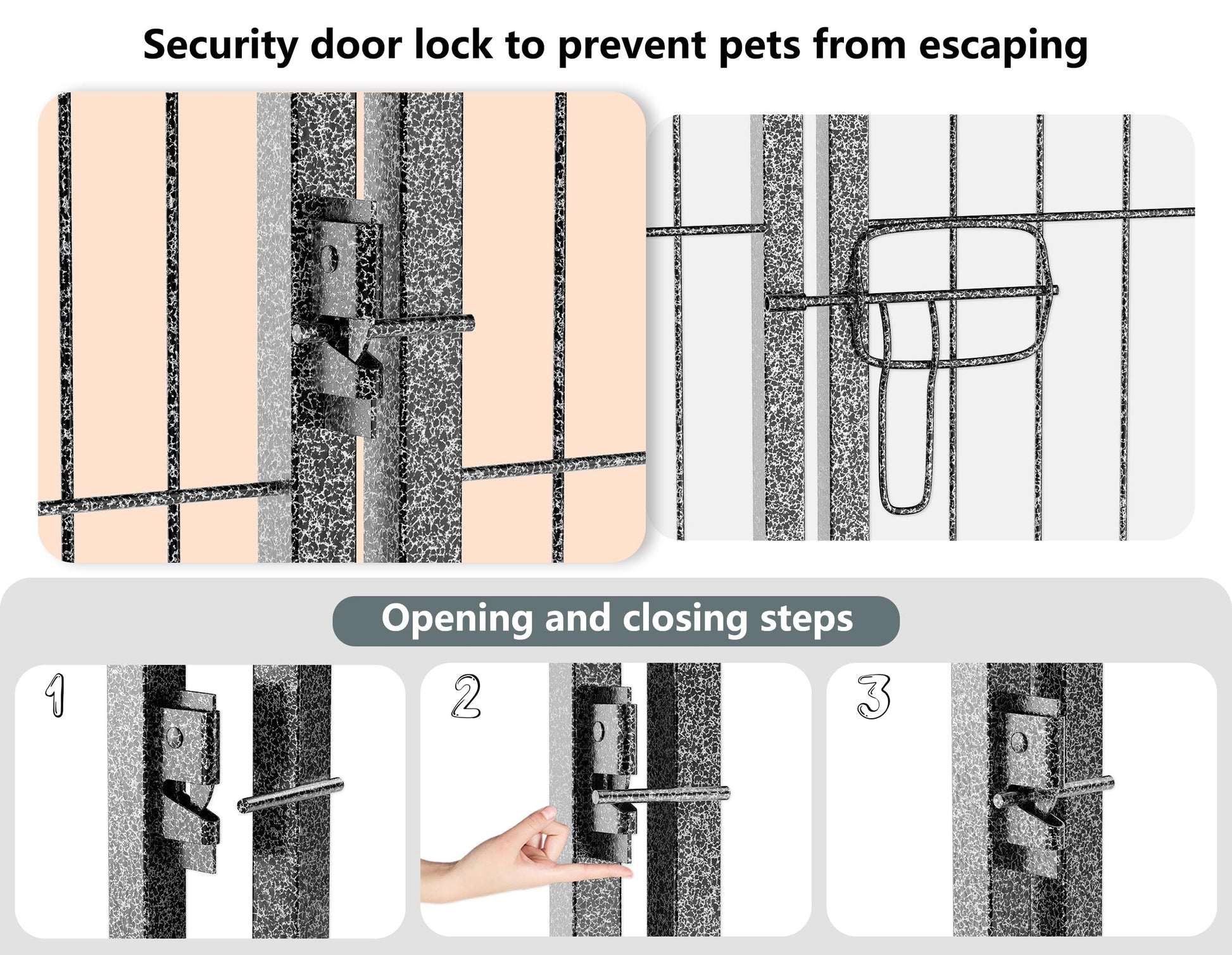 Security door lock to prevent pets from escaping

Opening and closing steps

1

2

3